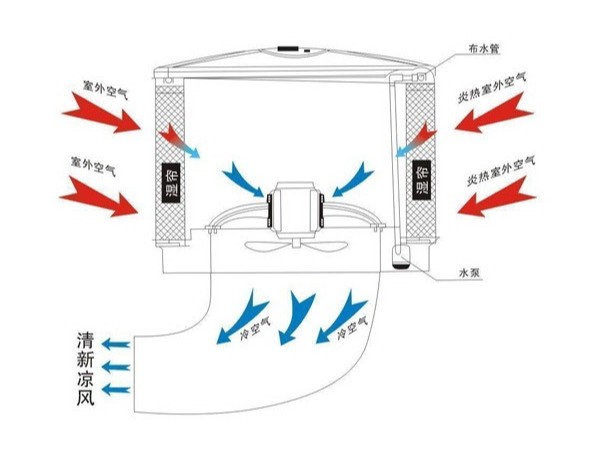 布水管

室外空气

炎热室外空气

室外空气

炎热室外空气

湿帘

湿帘

水泵

冷空气

冷空气

清新凉风